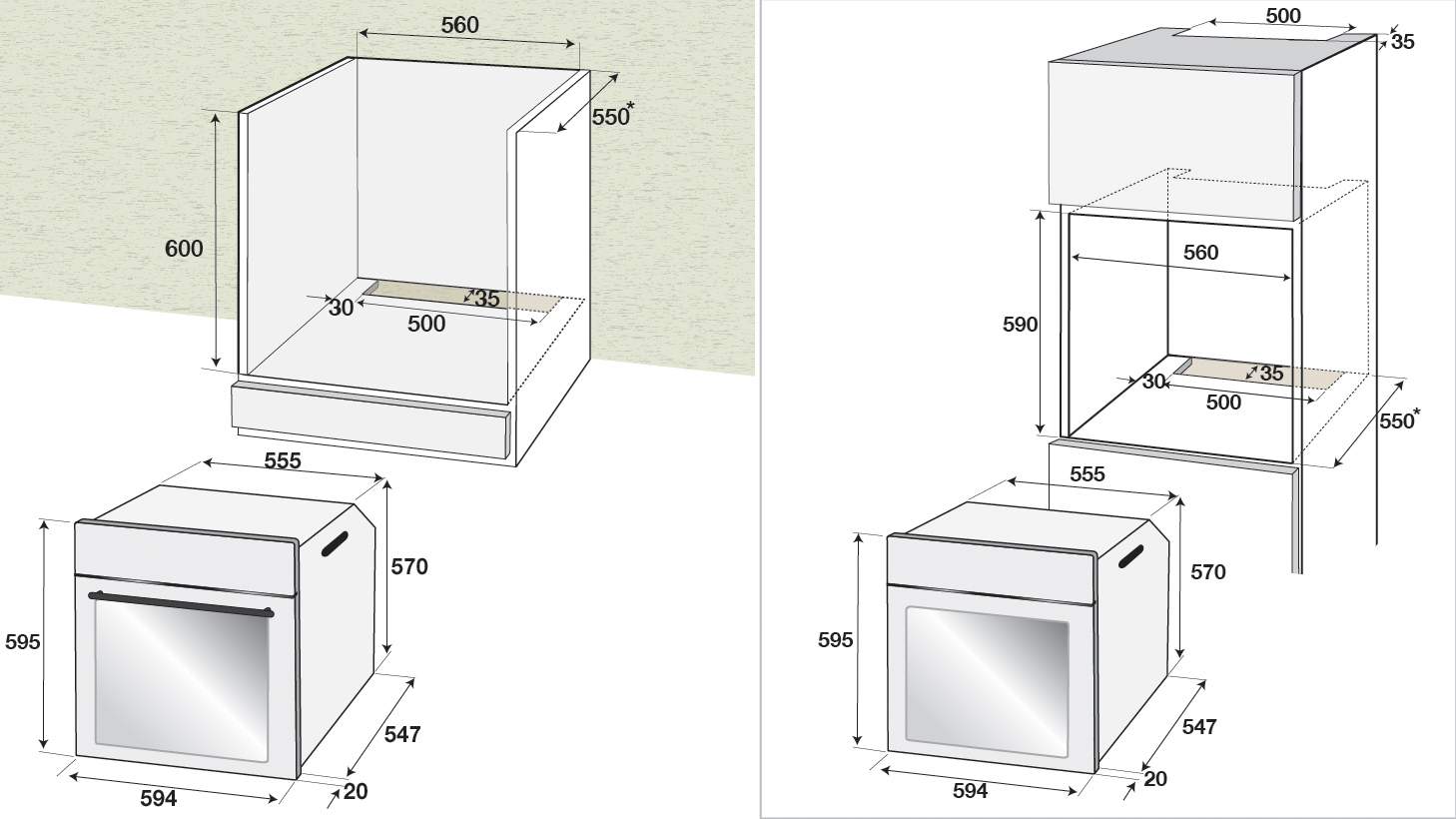 560
550*
600
30
35
500
555
570
595
547
594
20

500
35
560
590
30
35
500
550*
555
570
595
547
594
20